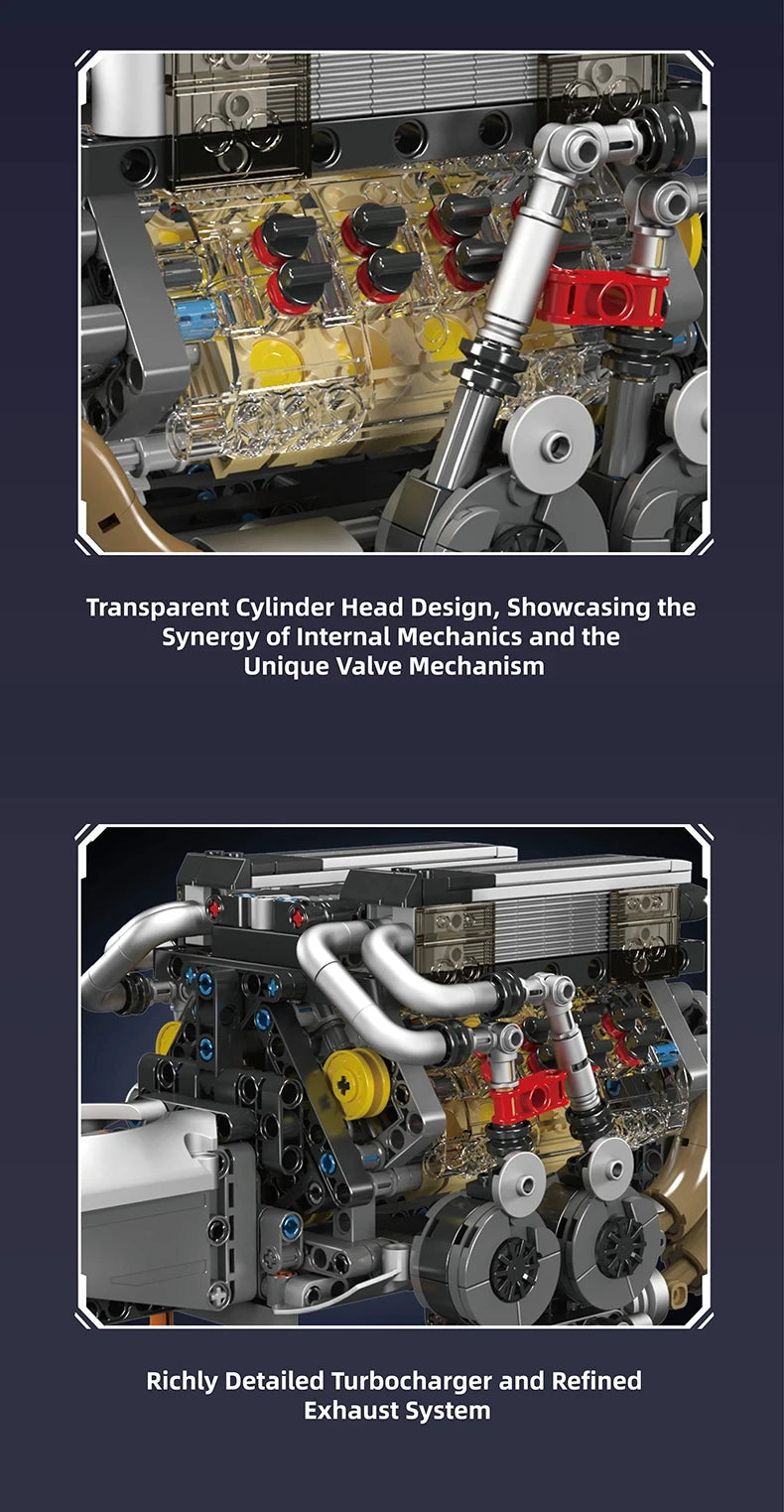 Transparent Cylinder Head Design, Showcasing the Synergy of Internal Mechanics and the Unique Valve Mechanism

Richly Detailed Turbocharger and Refined Exhaust System