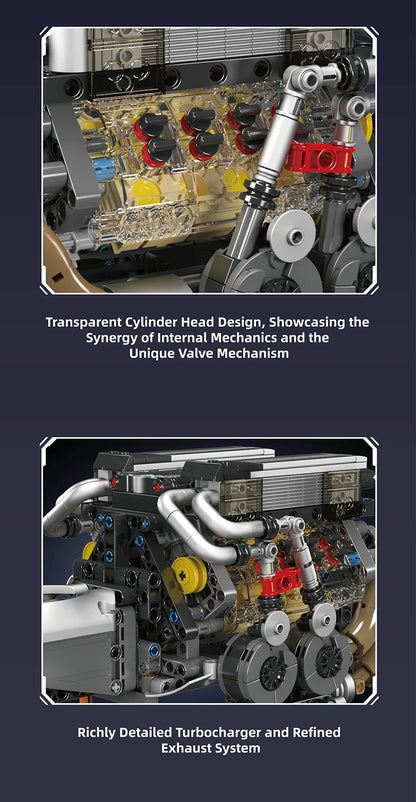 Transparent Cylinder Head Design, Showcasing the Synergy of Internal Mechanics and the Unique Valve Mechanism

Richly Detailed Turbocharger and Refined Exhaust System