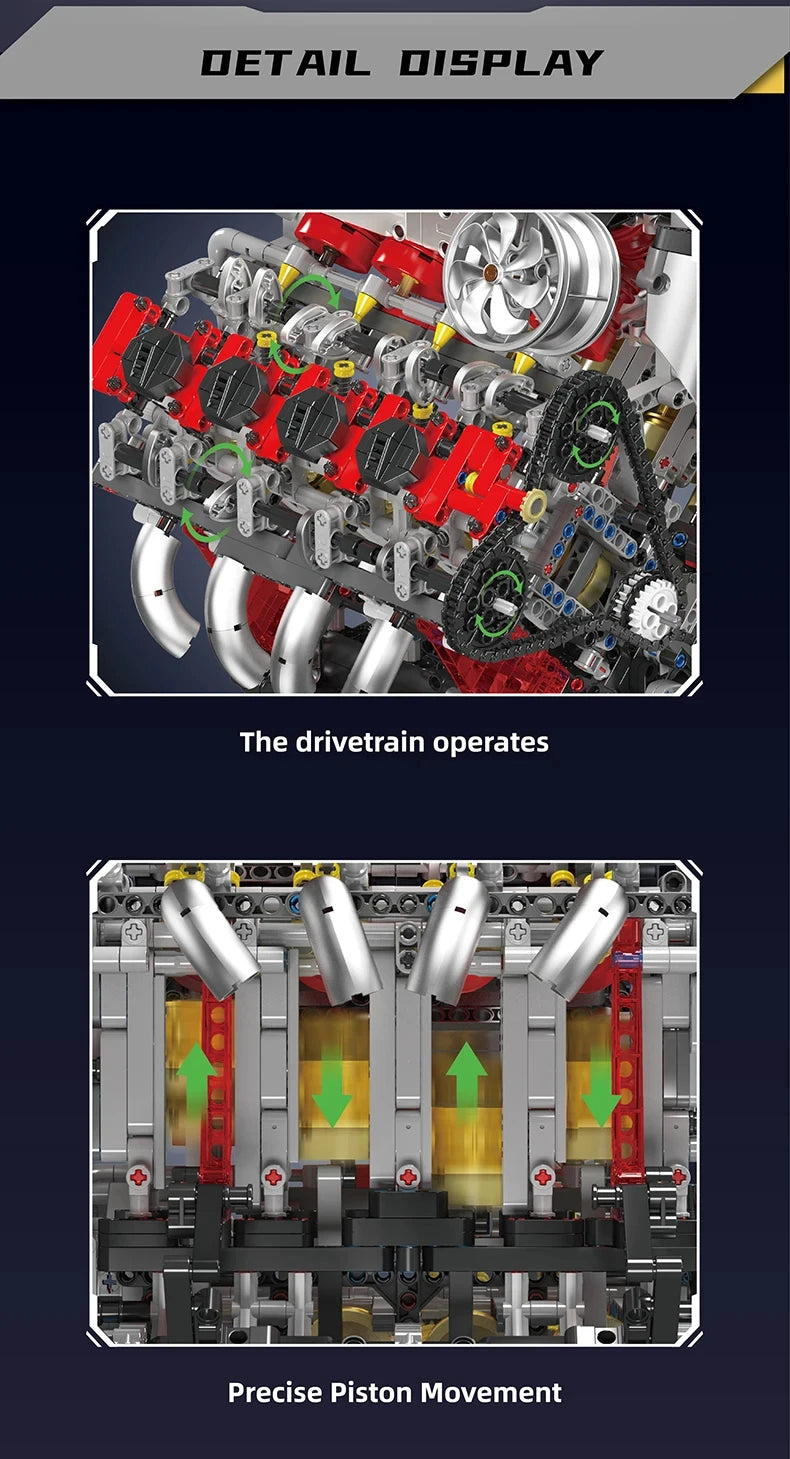 DETAIL DISPLAY

The drivetrain operates

Precise Piston Movement