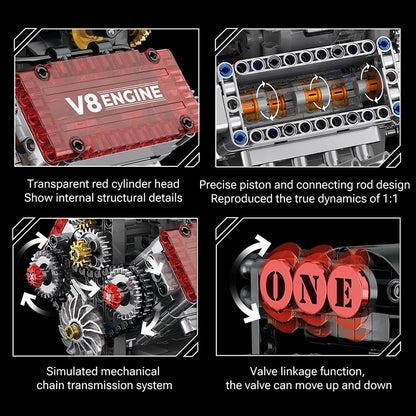 V8 ENGINE

Transparent red cylinder head
Show internal structural details

Precise piston and connecting rod design
Reproduced the true dynamics of 1:1

Simulated mechanical
chain transmission system

ONE

Valve linkage function,
the valve can move up and down