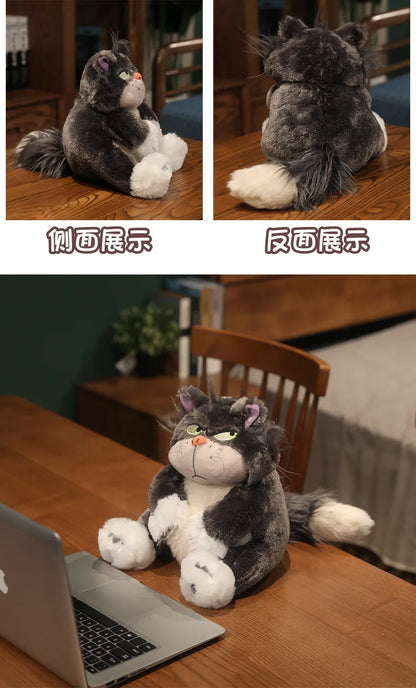 侧面展示

反面展示