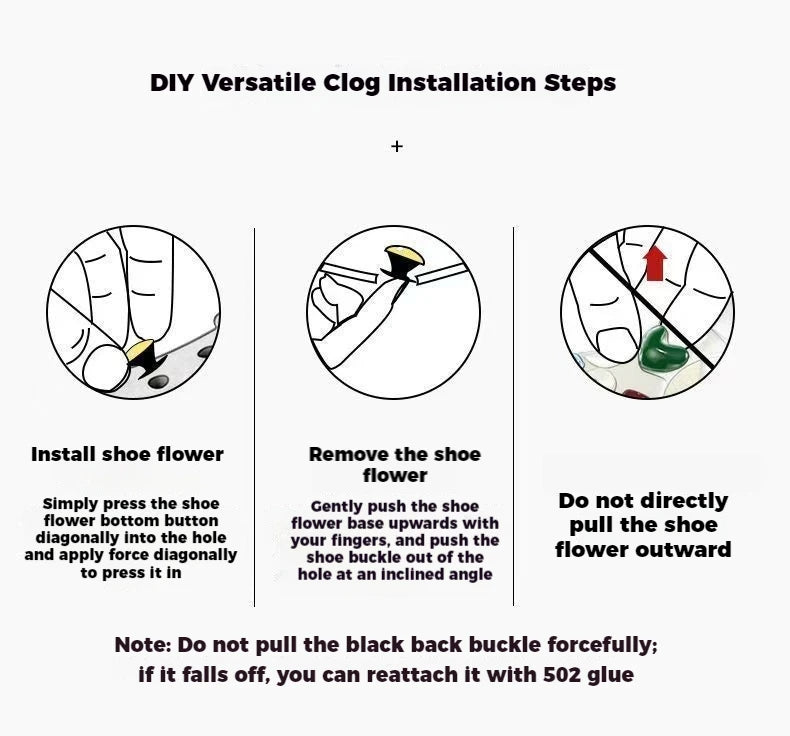 DIY Versatile Clog Installation Steps

+

Install shoe flower

Simply press the shoe flower bottom button diagonally into the hole and apply force diagonally to press it in

Remove the shoe flower

Gently push the shoe flower base upwards with your fingers, and push the shoe buckle out of the hole at an inclined angle

Do not directly pull the shoe flower outward

Note: Do not pull the black back buckle forcefully; if it falls off, you can reattach it with 502 glue