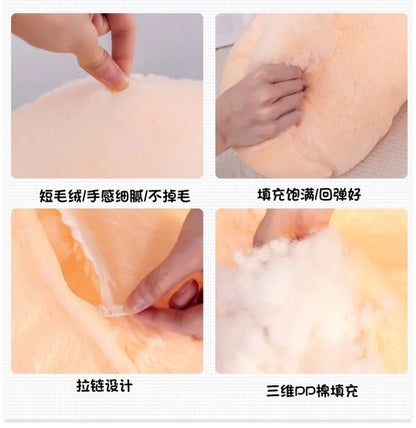 短毛绒/手感细腻/不掉毛

填充饱满/回弹好

拉链设计

三维PP棉填充