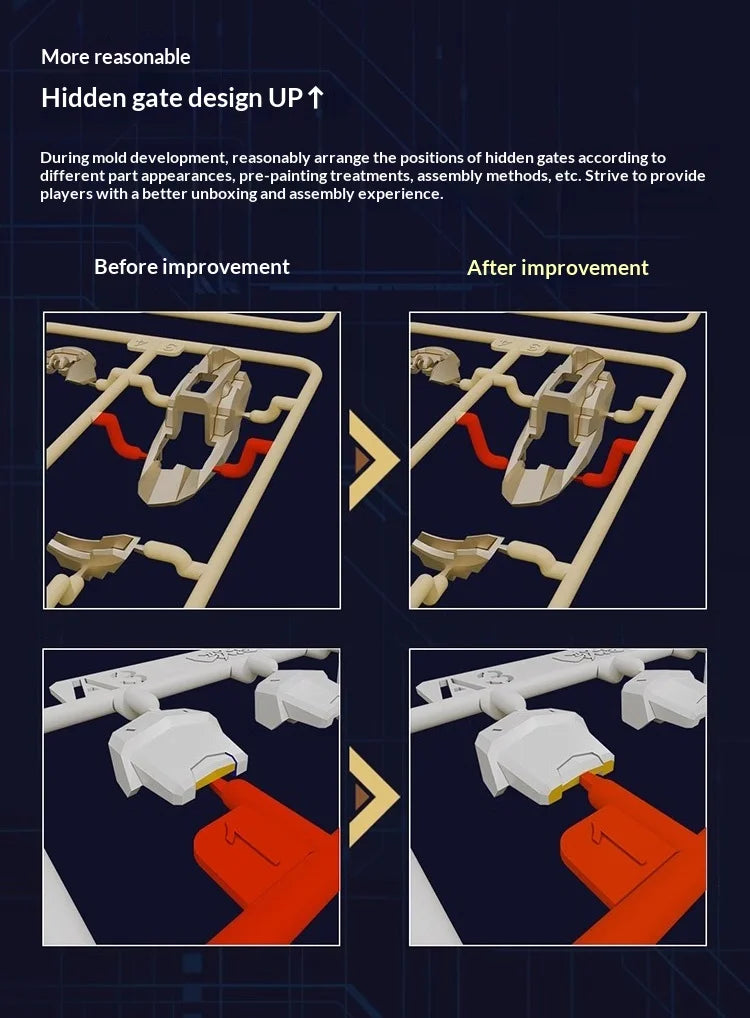 More reasonable

Hidden gate design UP↑

During mold development, reasonably arrange the positions of hidden gates according to different part appearances, pre-painting treatments, assembly methods, etc. Strive to provide players with a better unboxing and assembly experience.

Before improvement

After improvement