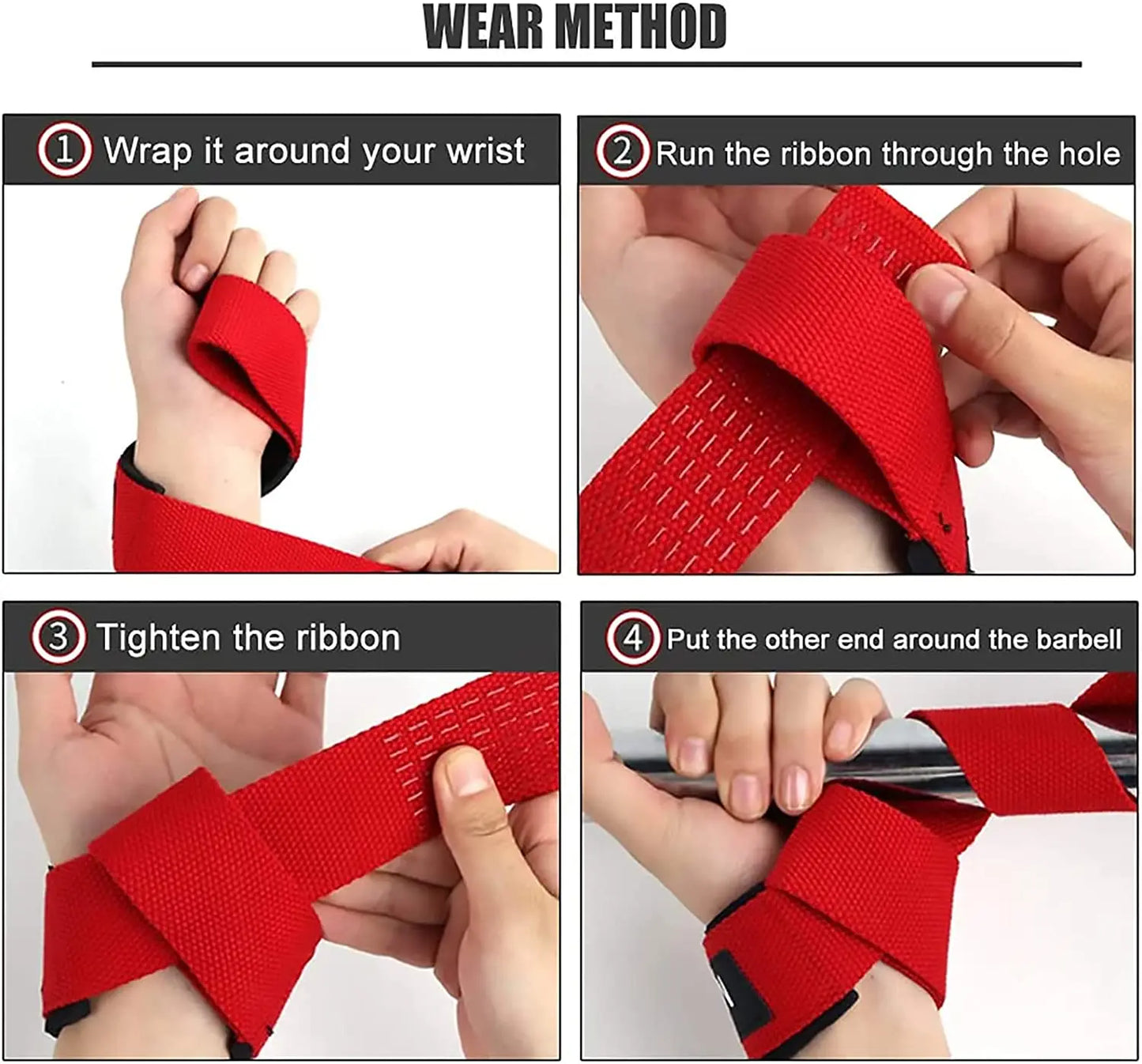 WEAR METHOD

① Wrap it around your wrist

② Run the ribbon through the hole

③ Tighten the ribbon

④ Put the other end around the barbell