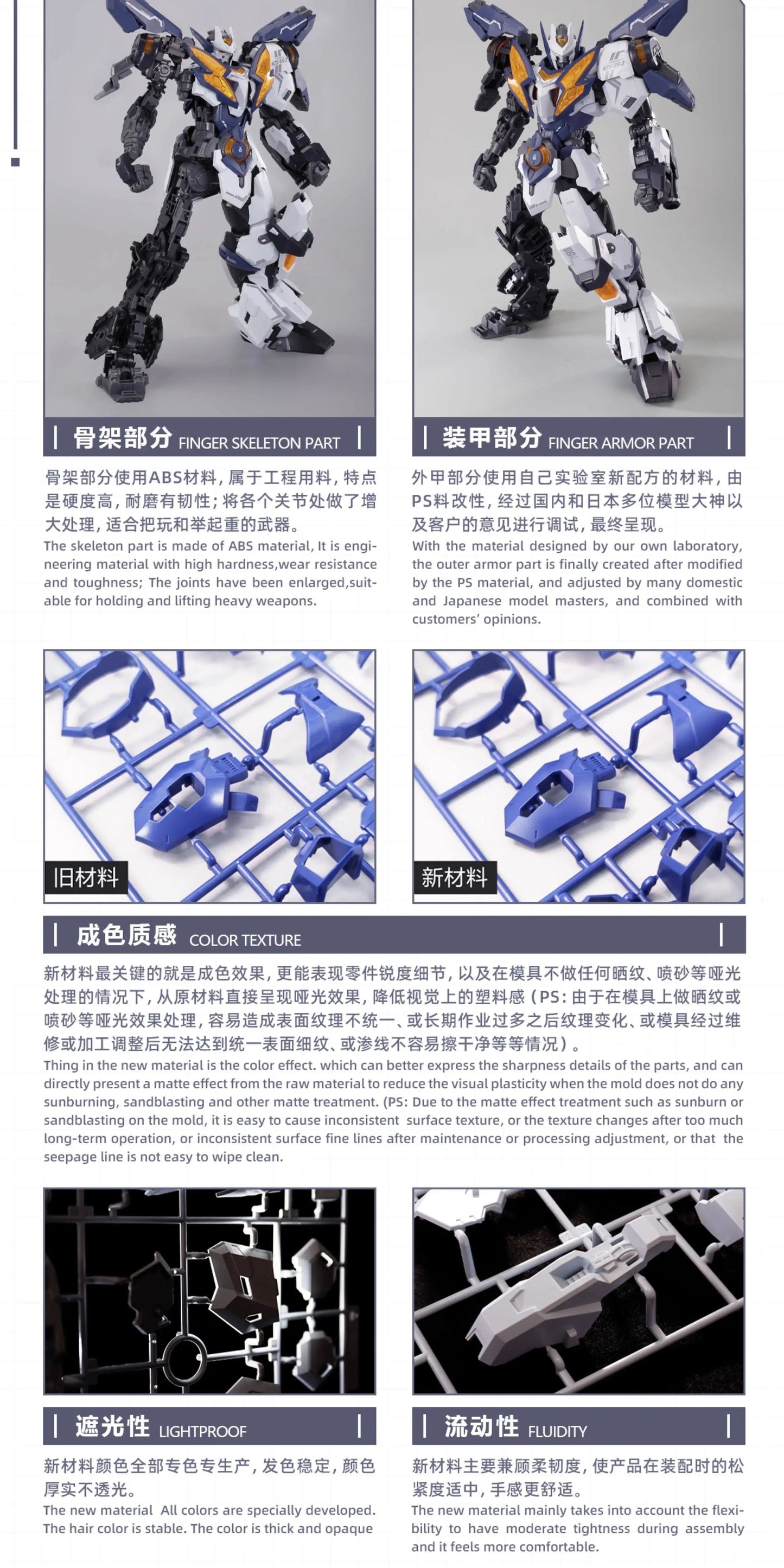 骨架部分 FINGER SKELETON PART

骨架部分使用ABS材料，属于工程用料，特点是硬度高，耐磨有韧性；将各个关节处做了增大处理，适合把玩和举起重的武器。

The skeleton part is made of ABS material, It is engineering material with high hardness,wear resistance and toughness; The joints have been enlarged,suitable for holding and lifting heavy weapons.

装甲部分 FINGER ARMOR PART

外甲部分使用自己实验室新配方的材料，由PS料改性，经过国内和日本多位模型大神以及客户的意见进行调试，最终呈现。

With the material designed by our own laboratory, the outer armor part is finally created after modified by the PS material, and adjusted by many domestic and Japanese model masters, and combined with customers' opinions.

旧材料

新材料

成色质感 COLOR TEXTURE

新材料最关键的就是成色效果，更能表现零件锐度细节，以及在模具不做任何晒纹、喷砂等哑光处理的情况下，从原材料直接呈现哑光效果，降低视觉上的塑料感（PS：由于在模具上做晒纹或喷砂等哑光效果处理，容易造成表面纹理不统一、或长期作业过多之后纹理变化、或模具经过维修或加工调整后无法达到统一表面细纹、或渗线不容易擦干净等等情况）。

Thing in the new material is the color effect. which can better express the sharpness details of the parts, and can directly present a matte effect from the raw material to reduce the visual plasticity when the mold does not do any sunburning, sandblasting and other matte treatment. (PS: Due to the matte effect treatment such as sunburn or sandblasting on the mold, it is easy to cause inconsistent surface texture, or the texture changes after too much long-term operation, or inconsistent surface fine lines after maintenance or processing adjustment, or that the seepage line is not easy to wipe clean.

遮光性 LIGHTPROOF

新材料颜色全部专色专生产，发色稳定，颜色厚实不透光。

The new material All colors are specially developed. The hair color is stable. The color is thick and opaque

流动性 FLUIDITY

新材料主要兼顾柔韧度，使产品在装配时的松紧度适中，手感更舒适。

The new material mainly takes into account the flexibility to have moderate tightness during assembly and it feels more comfortable.