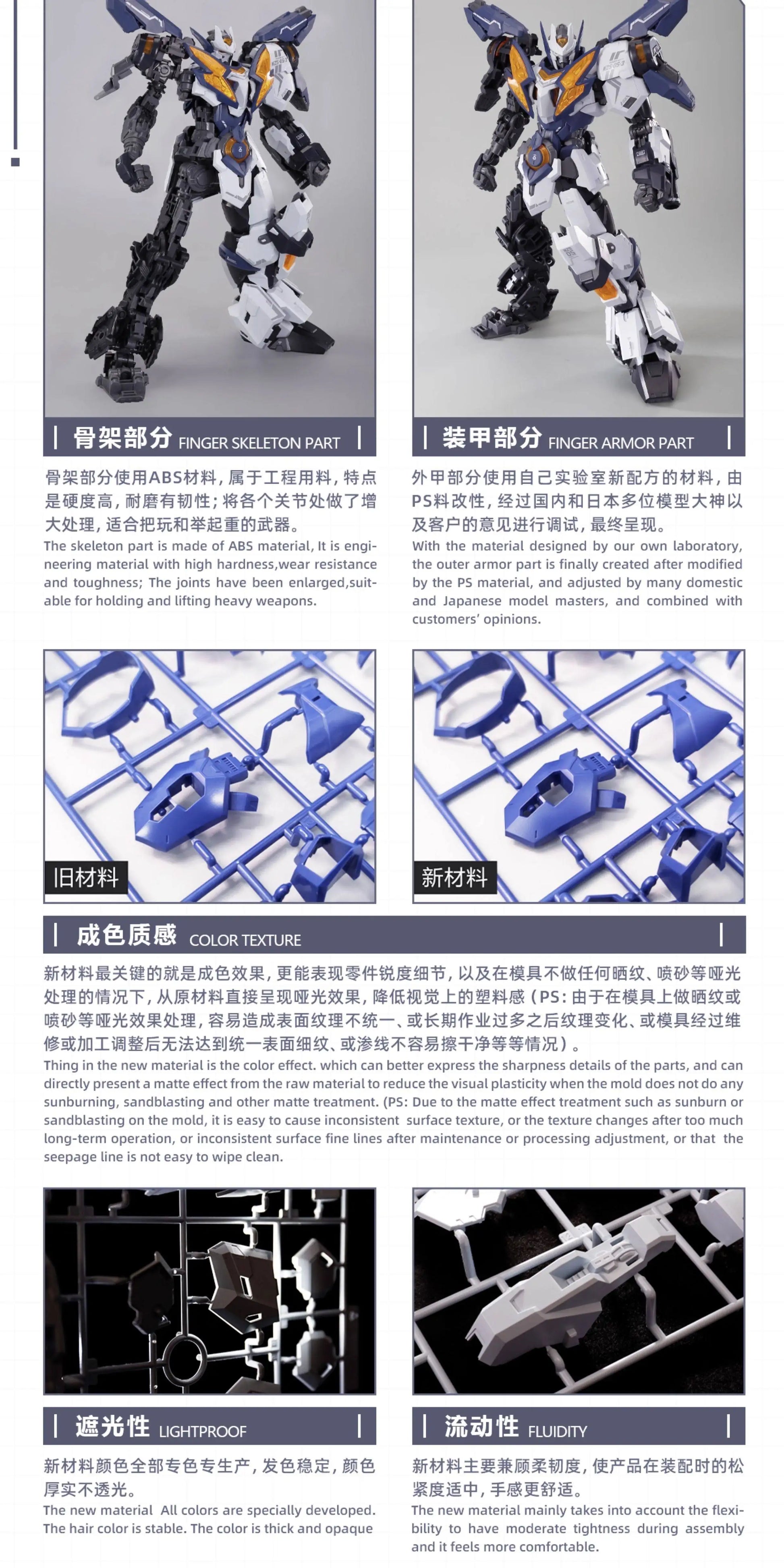 骨架部分 FINGER SKELETON PART

骨架部分使用ABS材料，属于工程用料，特点是硬度高，耐磨有韧性；将各个关节处做了增大处理，适合把玩和举起重的武器。
The skeleton part is made of ABS material, It is engineering material with high hardness,wear resistance and toughness; The joints have been enlarged,suitable for holding and lifting heavy weapons.

装甲部分 FINGER ARMOR PART

外甲部分使用自己实验室新配方的材料，由PS料改性，经过国内和日本多位模型大神以及客户的意见进行调试，最终呈现。
With the material designed by our own laboratory, the outer armor part is finally created after modified by the PS material, and adjusted by many domestic and Japanese model masters, and combined with customers' opinions.

旧材料

新材料

成色质感 COLOR TEXTURE

新材料最关键的就是成色效果，更能表现零件锐度细节，以及在模具不做任何晒纹、喷砂等哑光处理的情况下，从原材料直接呈现哑光效果，降低视觉上的塑料感（PS：由于在模具上做晒纹或喷砂等哑光效果处理，容易造成表面纹理不统一、或长期作业过多之后纹理变化、或模具经过维修或加工调整后无法达到统一表面细纹、或渗线不容易擦干净等等情况）。
Thing in the new material is the color effect. which can better express the sharpness details of the parts, and can directly present a matte effect from the raw material to reduce the visual plasticity when the mold does not do any sunburning, sandblasting and other matte treatment. (PS: Due to the matte effect treatment such as sunburn or sandblasting on the mold, it is easy to cause inconsistent surface texture, or the texture changes after too much long-term operation, or inconsistent surface fine lines after maintenance or processing adjustment, or that the seepage line is not easy to wipe clean.

遮光性 LIGHTPROOF

新材料颜色全部专色专生产，发色稳定，颜色厚实不透光。
The new material All colors are specially developed. The hair color is stable. The color is thick and opaque

流动性 FLUIDITY

新材料主要兼顾柔韧度，使产品在装配时的松紧度适中，手感更舒适。
The new material mainly takes into account the flexibility to have moderate tightness during assembly and it feels more comfortable.