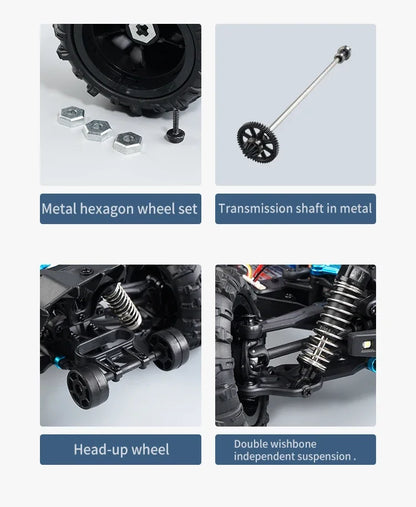 Metal hexagon wheel set

Transmission shaft in metal

Head-up wheel

Double wishbone independent suspension .