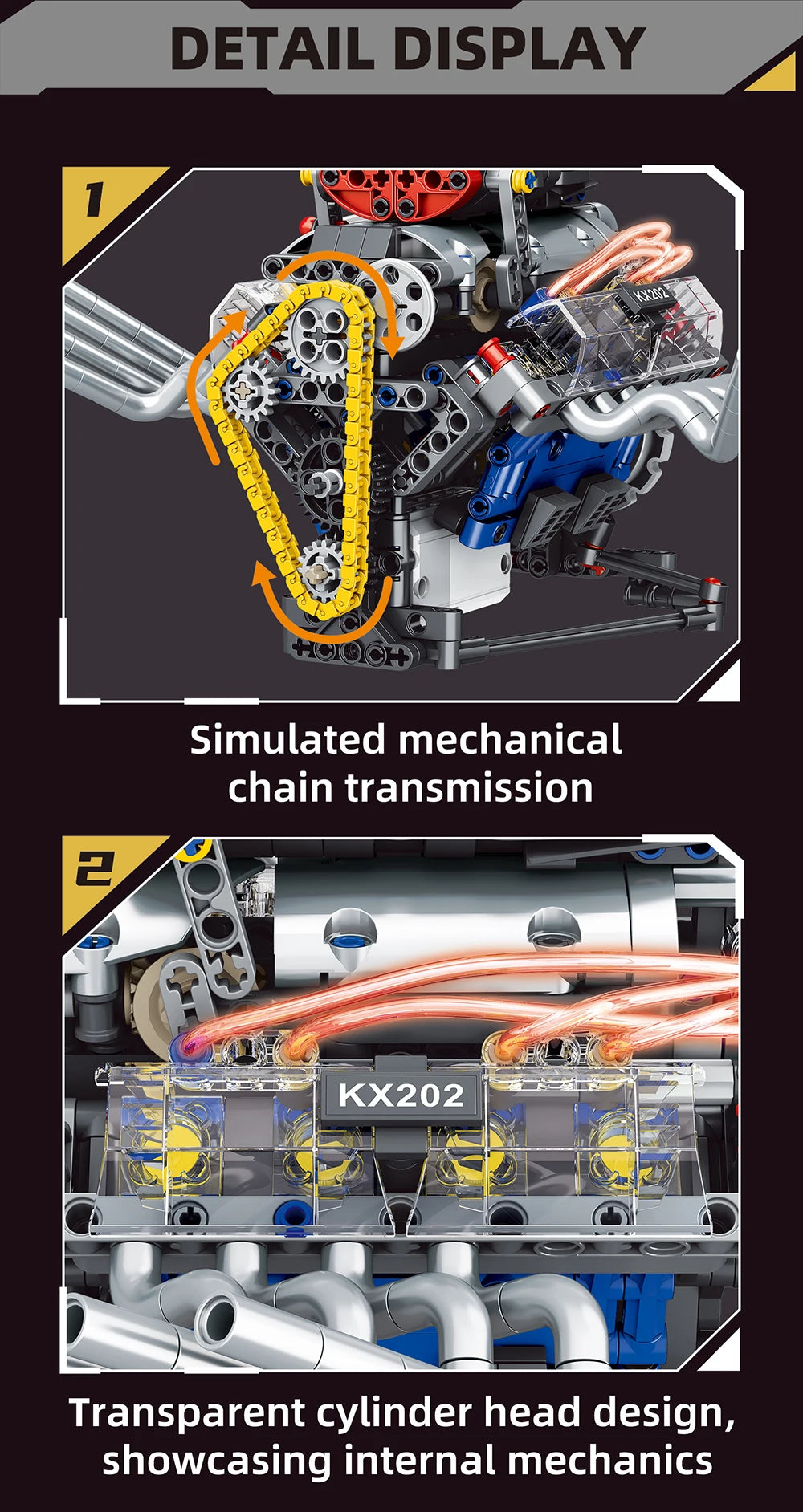 DETAIL DISPLAY

1

KX202

Simulated mechanical chain transmission

2

KX202

Transparent cylinder head design, showcasing internal mechanics