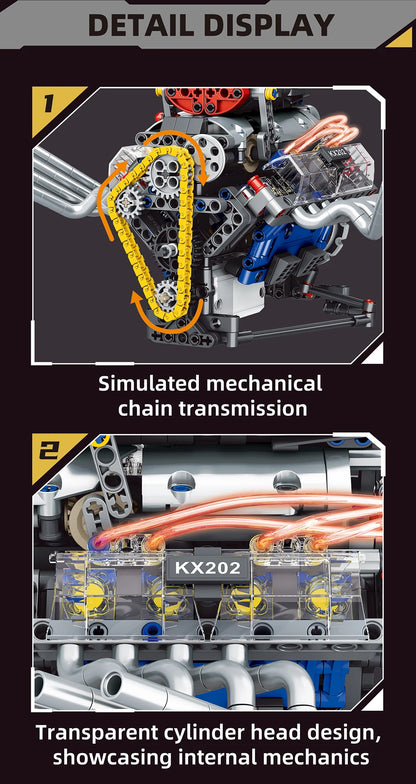 DETAIL DISPLAY

1

KX202

Simulated mechanical chain transmission

2

KX202

Transparent cylinder head design, showcasing internal mechanics