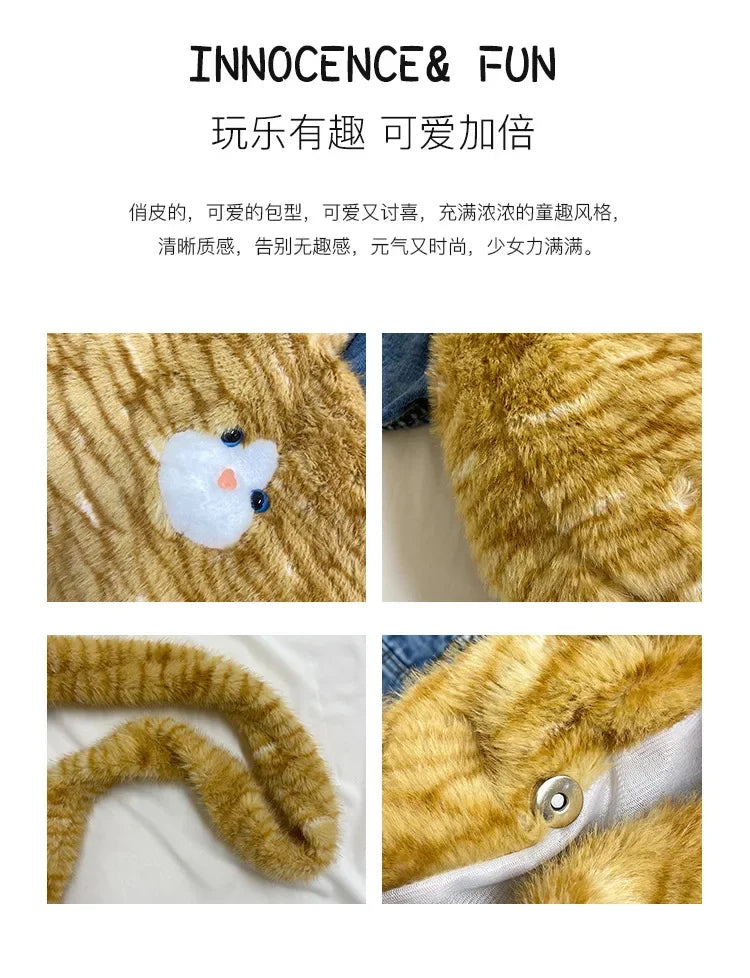 INNOCENCE& FUN
玩乐有趣 可爱加倍

俏皮的，可爱的包型，可爱又讨喜，充满浓浓的童趣风格，清晰质感，告别无趣感，元气又时尚，少女力满满。