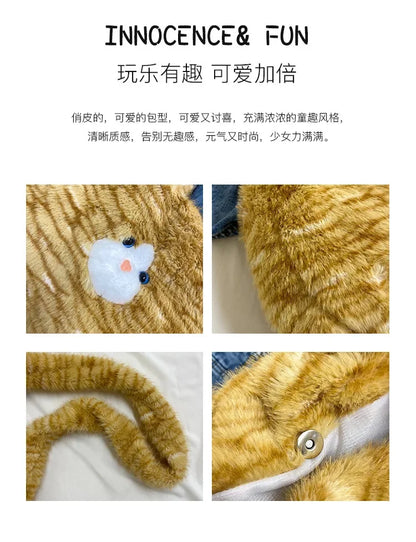 INNOCENCE& FUN

玩乐有趣 可爱加倍

俏皮的，可爱的包型，可爱又讨喜，充满浓浓的童趣风格，清晰质感，告别无趣感，元气又时尚，少女力满满。